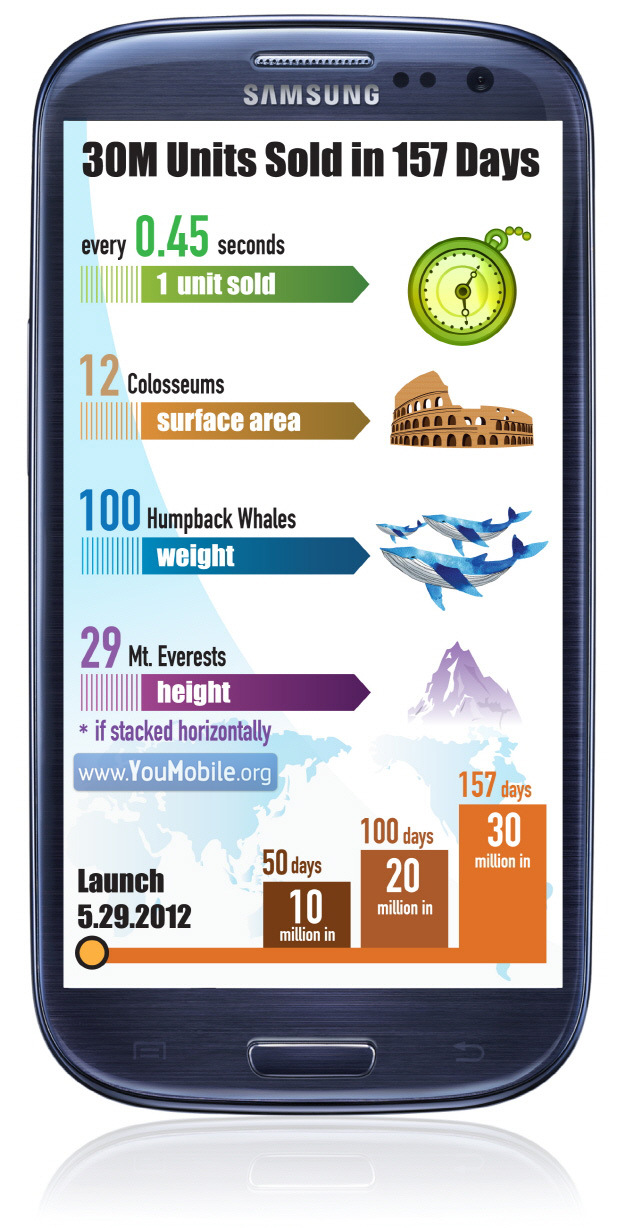 SAMSUNG

30M Units Sold in 157 Days

every 0.45 seconds
1 unit sold

12 Colosseums
surface area

100 Humpback Whales
weight

29 Mt. Everests
height
* if stacked horizontally

www.YouMobile.org

Launch
5.29.2012

50 days
10
million in

100 days
20
million in

157 days
30
million in